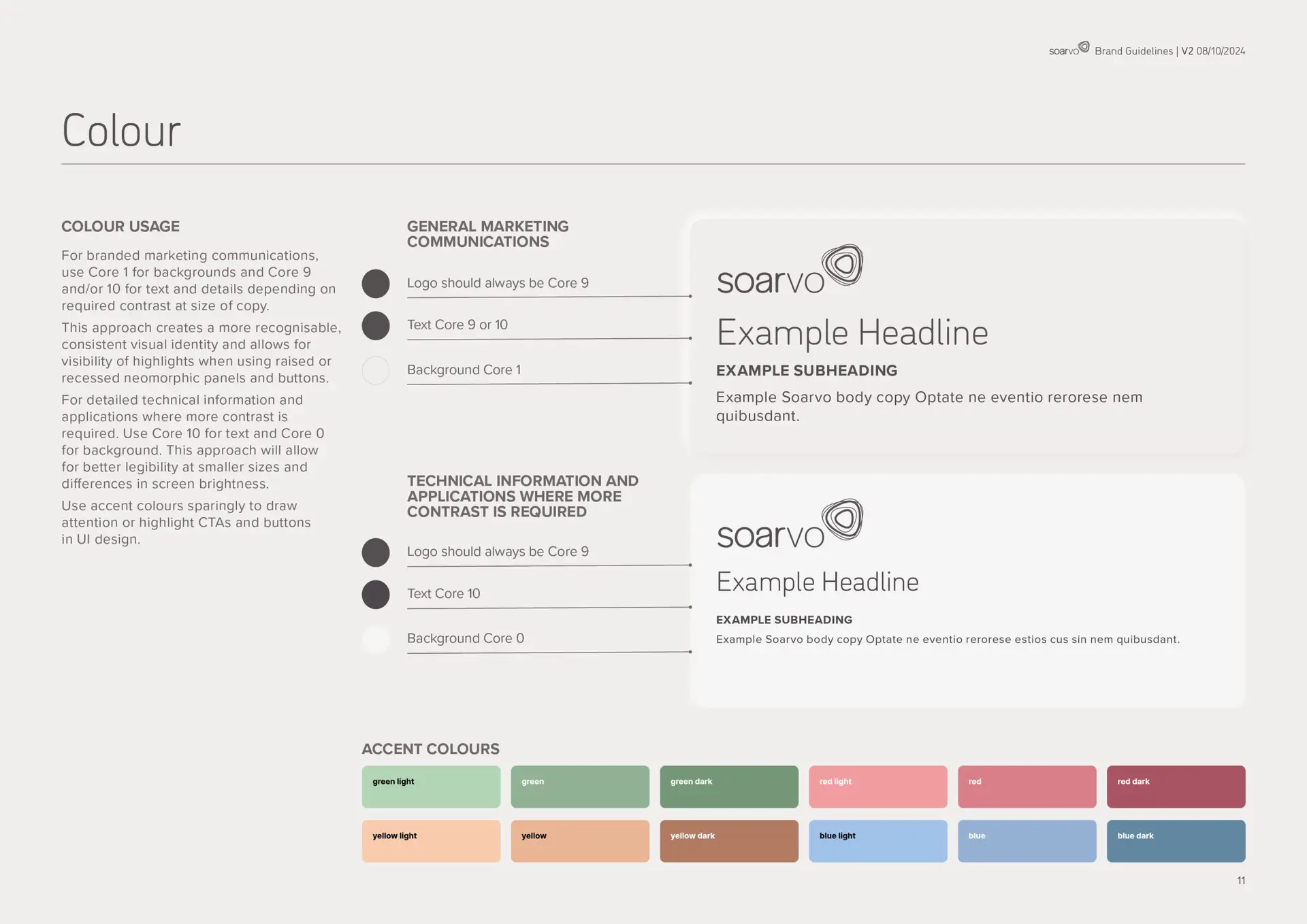 soarvo Brand Guidelines | V2 08/10/2024

Colour

COLOUR USAGE

For branded marketing communications, use Core 1 for backgrounds and Core 9 and/or 10 for text and details depending on required contrast at size of copy.

This approach creates a more recognisable, consistent visual identity and allows for visibility of highlights when using raised or recessed neomorphic panels and buttons.

For detailed technical information and applications where more contrast is required. Use Core 10 for text and Core 0 for background. This approach will allow for better legibility at smaller sizes and differences in screen brightness.

Use accent colours sparingly to draw attention or highlight CTAs and buttons in UI design.

GENERAL MARKETING COMMUNICATIONS

Logo should always be Core 9

Text Core 9 or 10

Background Core 1

soarvo

Example Headline

EXAMPLE SUBHEADING

Example Soarvo body copy Optate ne eventio rerorese nem quibusdant.

TECHNICAL INFORMATION AND APPLICATIONS WHERE MORE CONTRAST IS REQUIRED

Logo should always be Core 9

Text Core 10

Background Core 0

soarvo

Example Headline

EXAMPLE SUBHEADING

Example Soarvo body copy Optate ne eventio rerorese estios cus sin nem quibusdant.

ACCENT COLOURS

green light
green
green dark
red light
red
red dark
yellow light
yellow
yellow dark
blue light
blue
blue dark

11